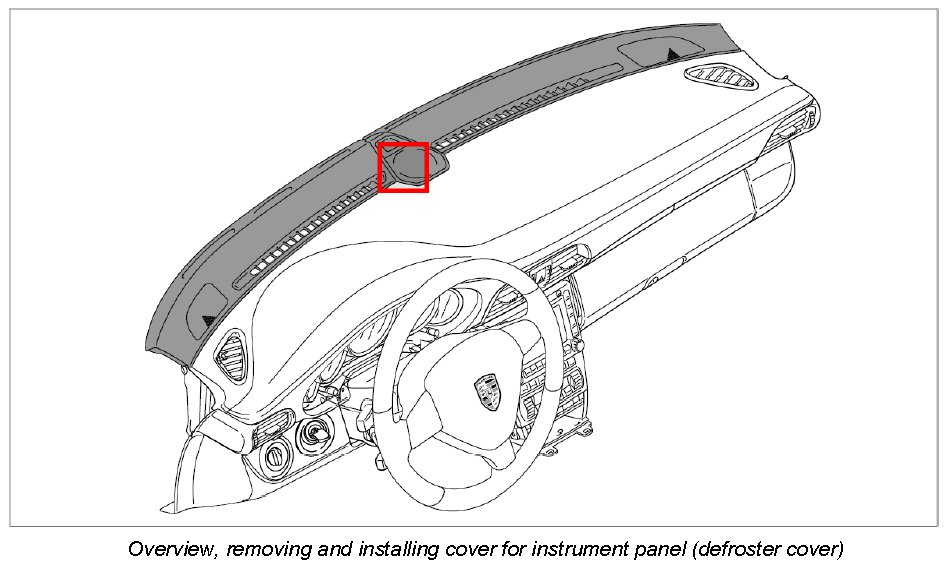 Overview, removing and installing cover for instrument panel (defroster cover)