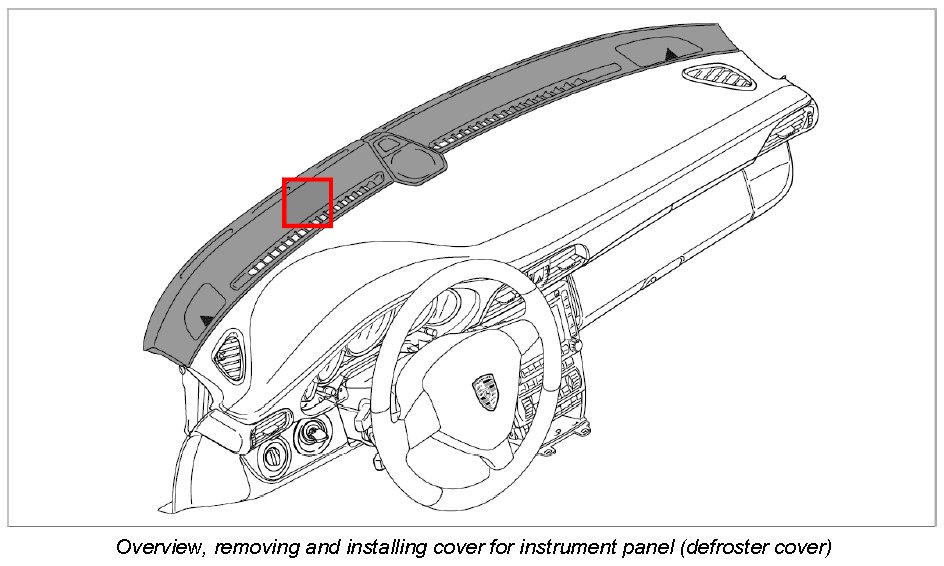 Overview, removing and installing cover for instrument panel (defroster cover)