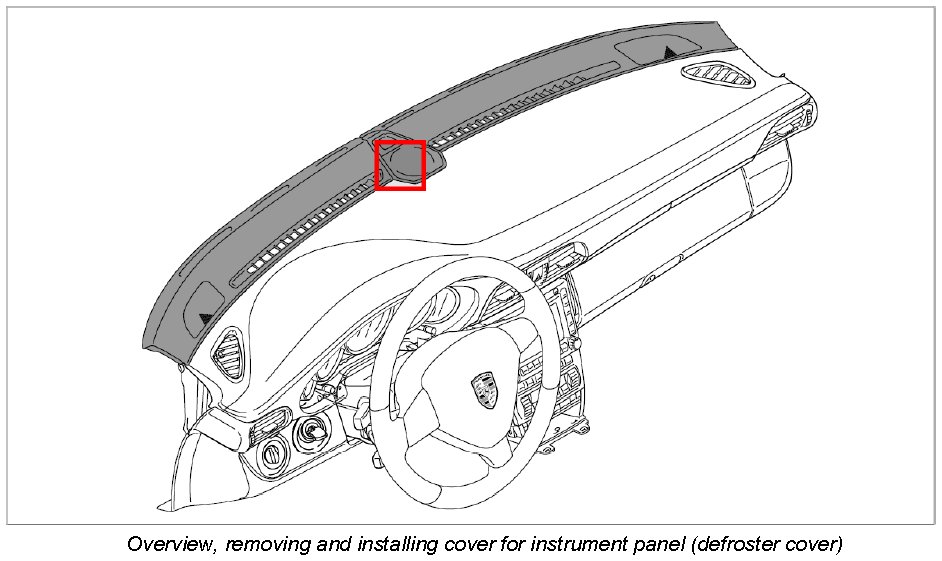 Overview, removing and installing cover for instrument panel (defroster cover)