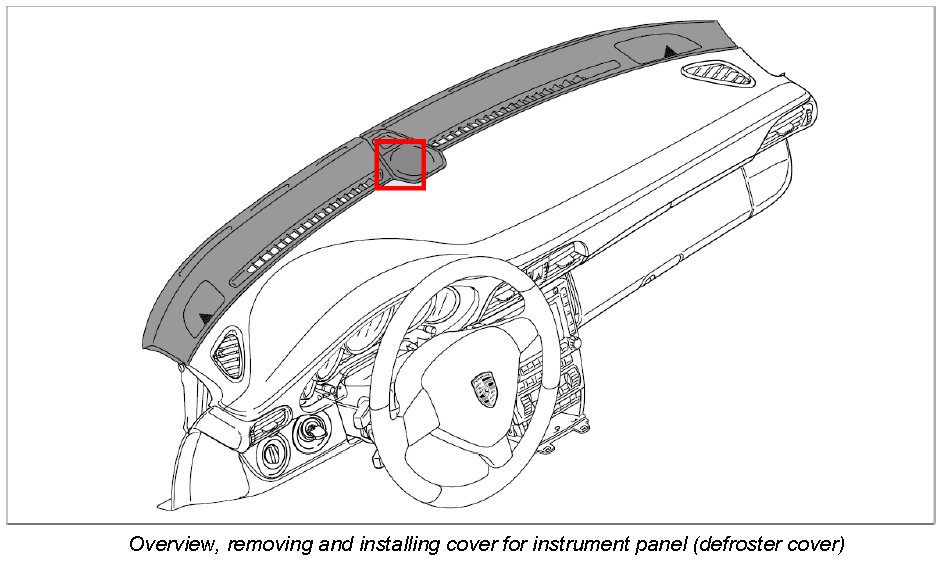 Overview, removing and installing cover for instrument panel (defroster cover)