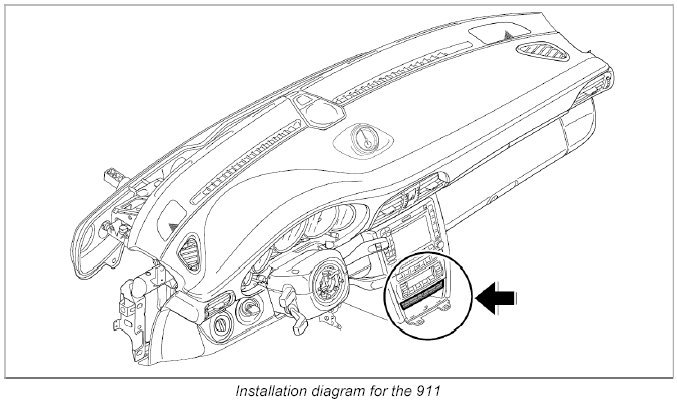 Installation diagram for the 911