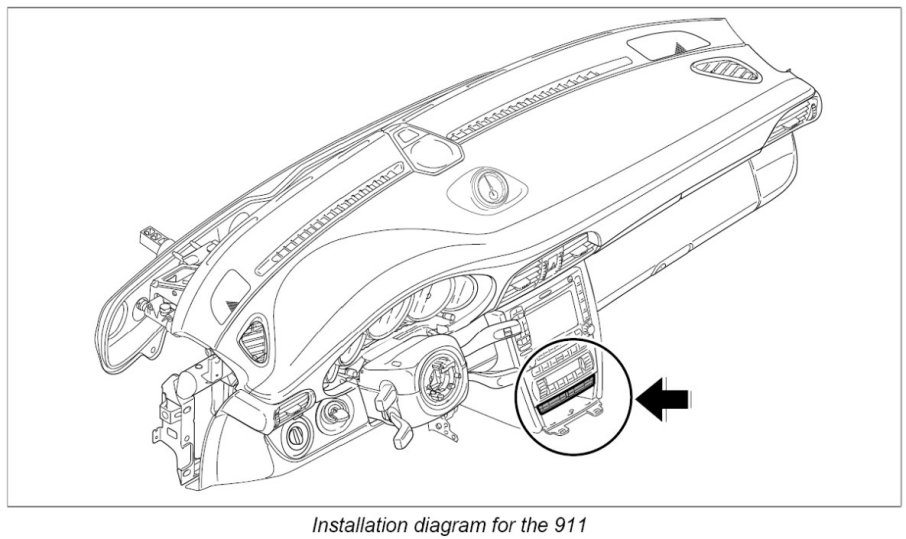 Installation diagram for the 911