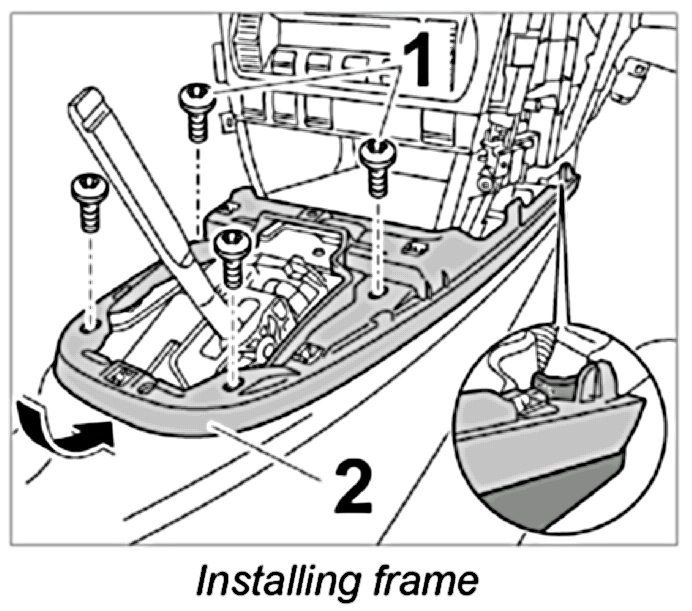 1

2

Installing frame