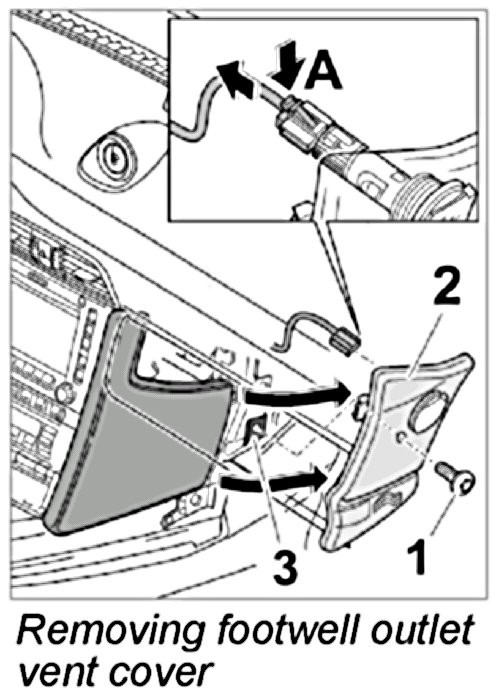 A

2

3

1

Removing footwell outlet vent cover