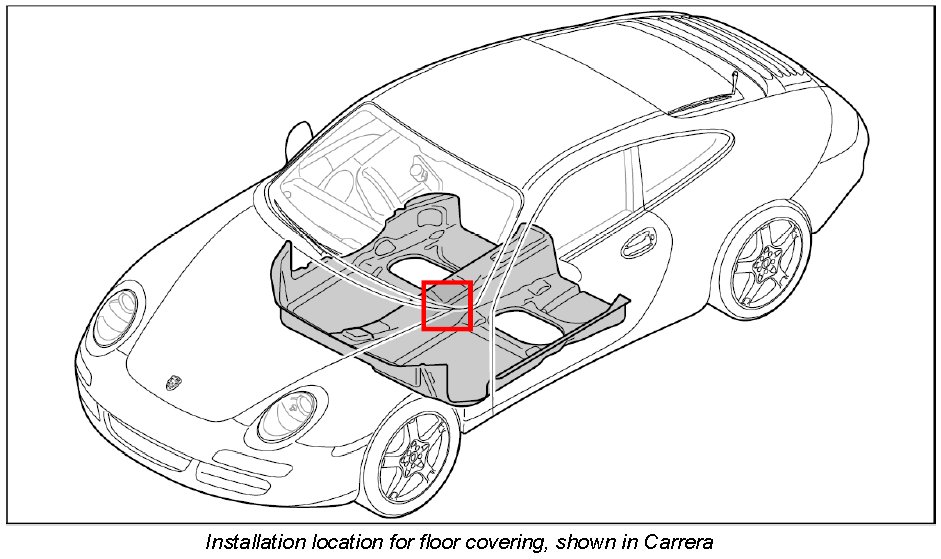 Installation location for floor covering, shown in Carrera