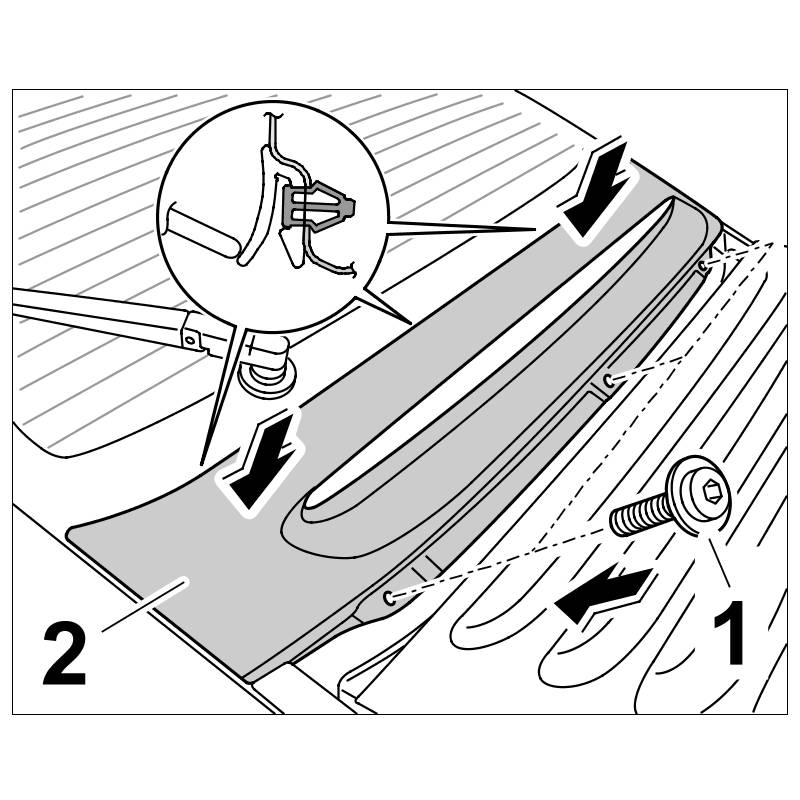 2

1