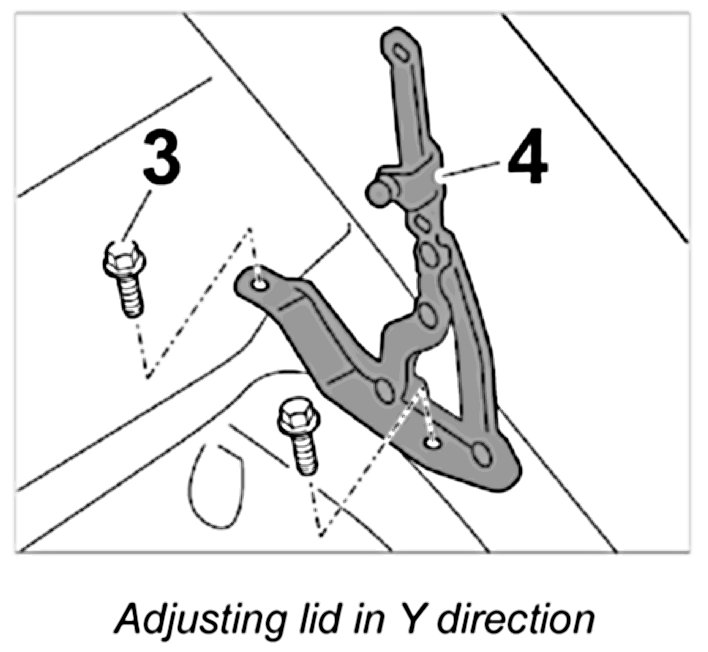 3

4

Adjusting lid in Y direction