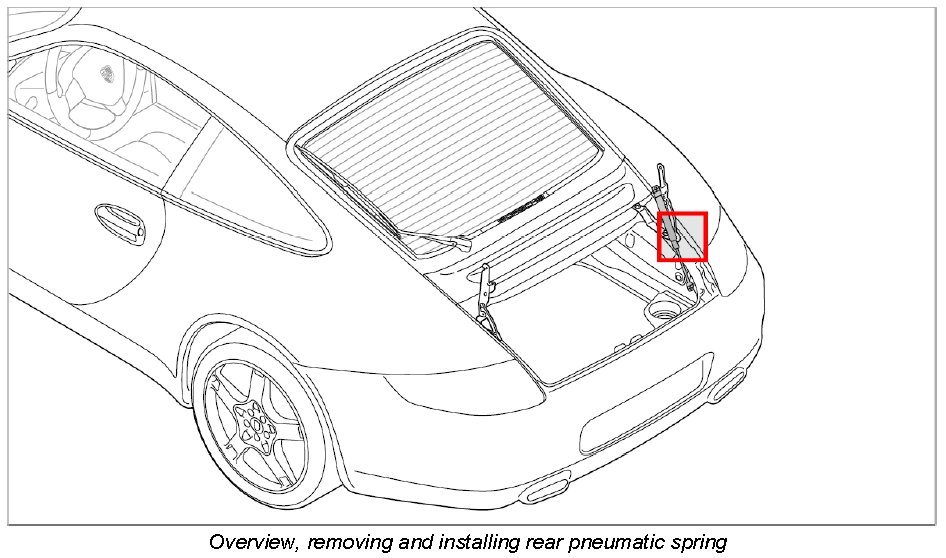 PORSCHE

Overview, removing and installing rear pneumatic spring