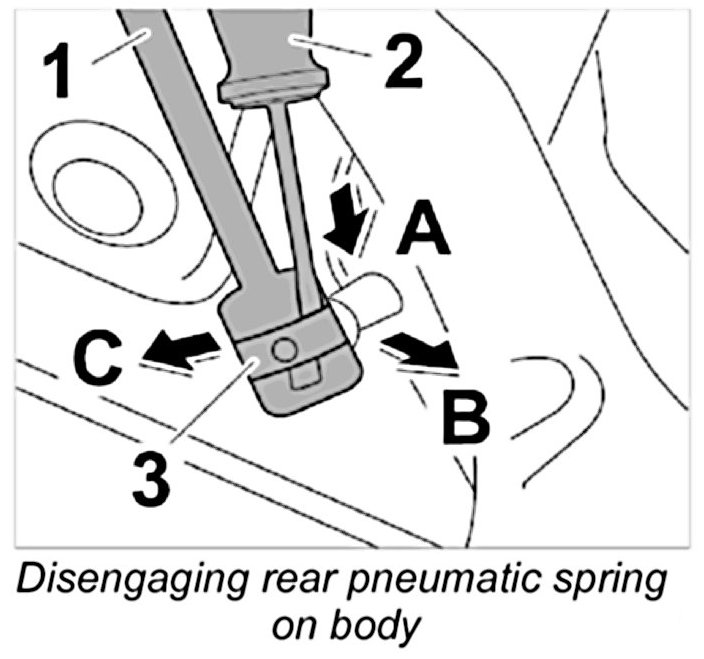 1
2
A
C
B
3

Disengaging rear pneumatic spring on body