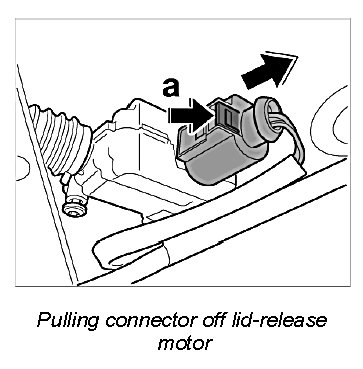 a

Pulling connector off lid-release motor