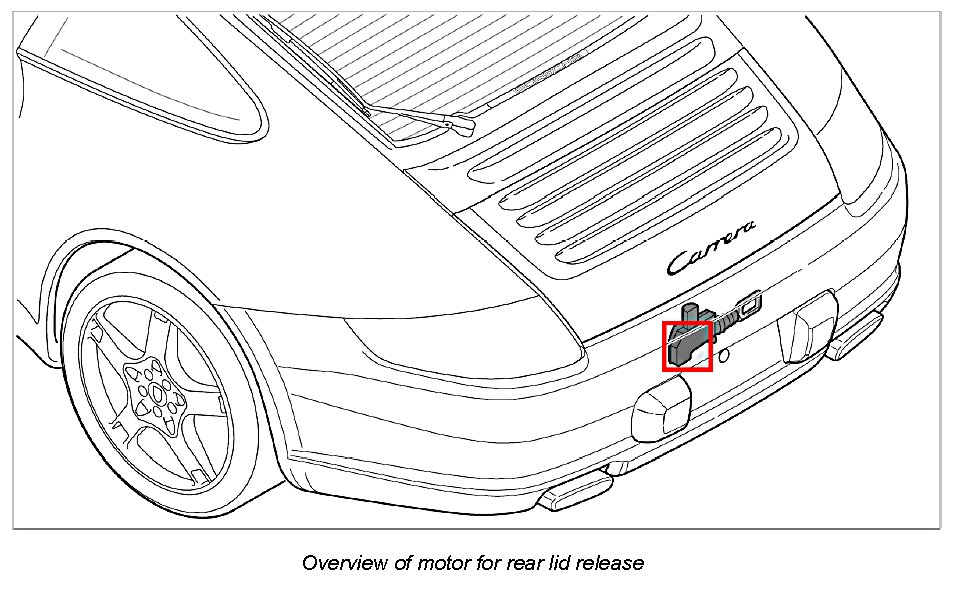 Carrera

Overview of motor for rear lid release