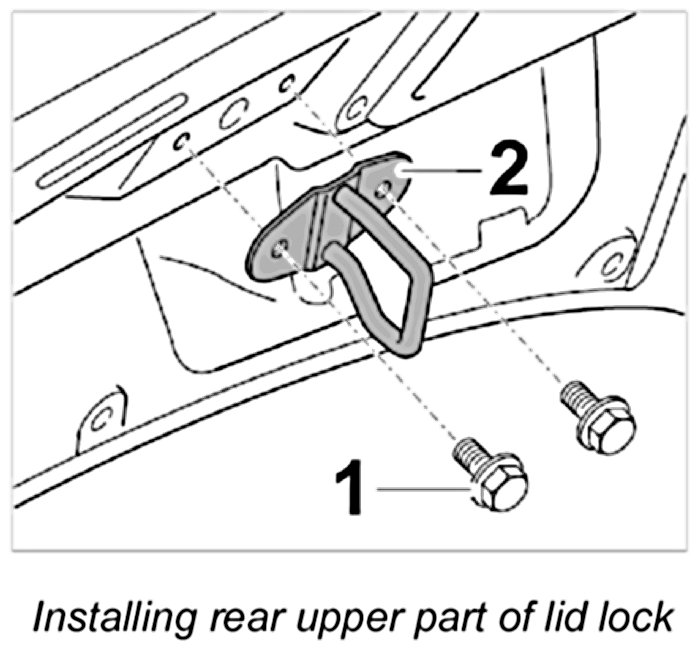 2

1

Installing rear upper part of lid lock