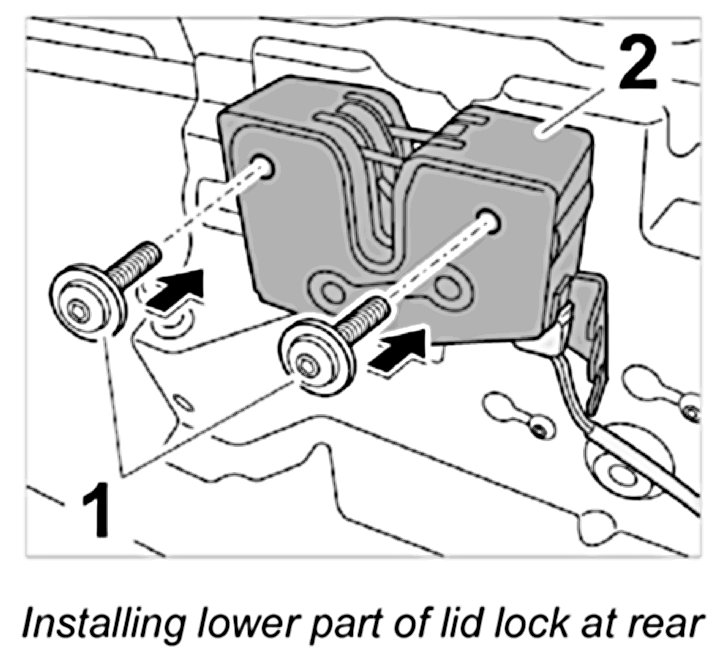 2

1

Installing lower part of lid lock at rear