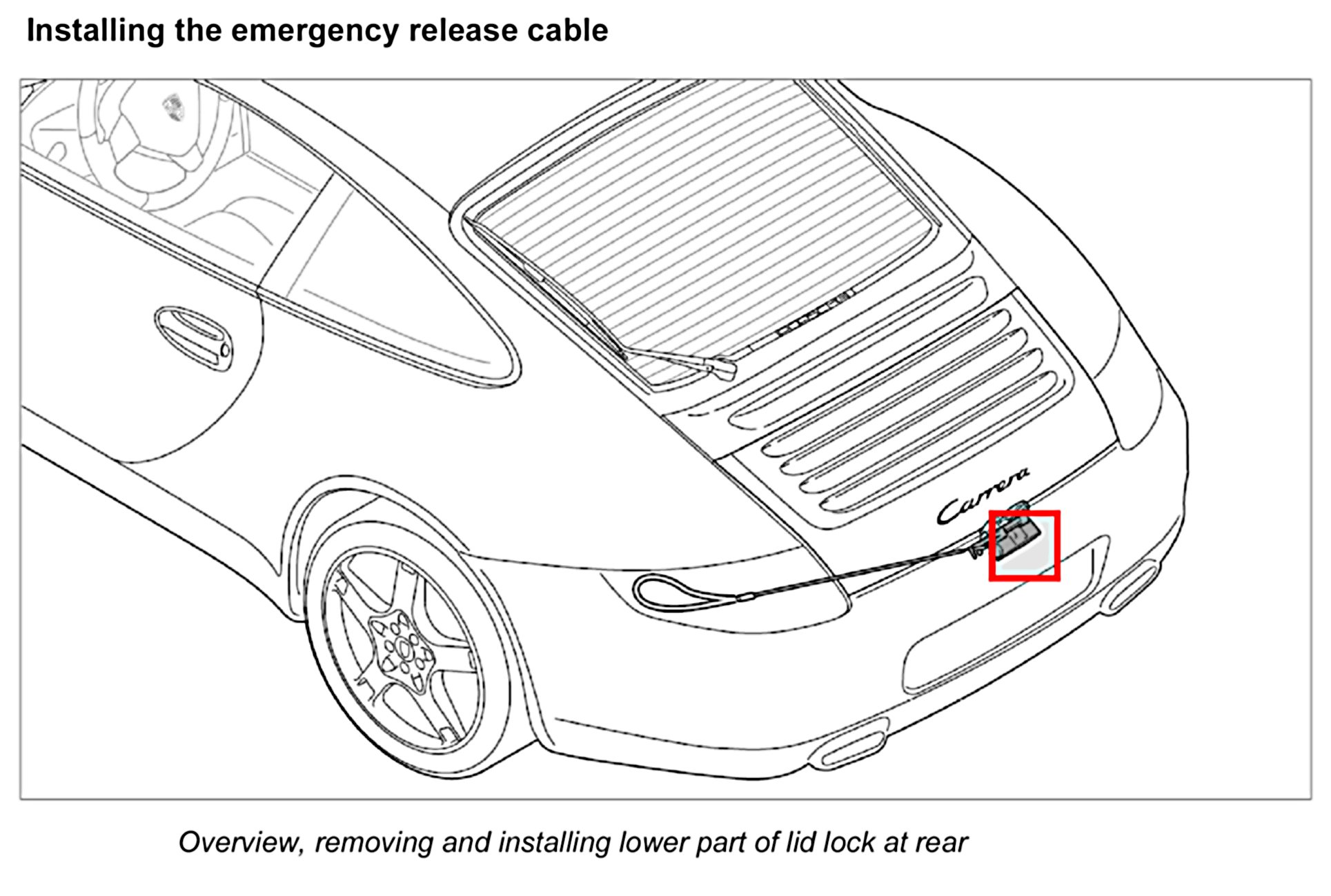 Installing the emergency release cable

Carrera

Overview, removing and installing lower part of lid lock at rear