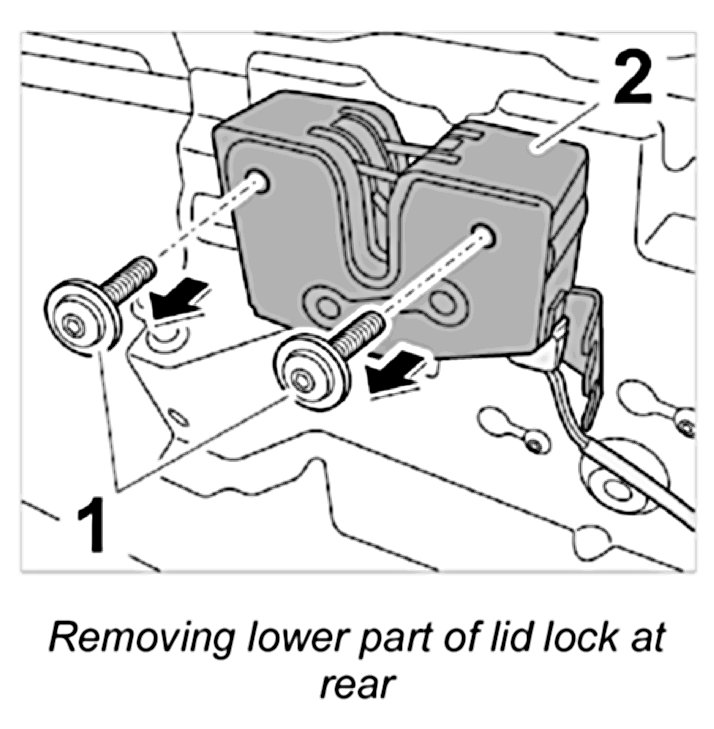 2

1

Removing lower part of lid lock at rear