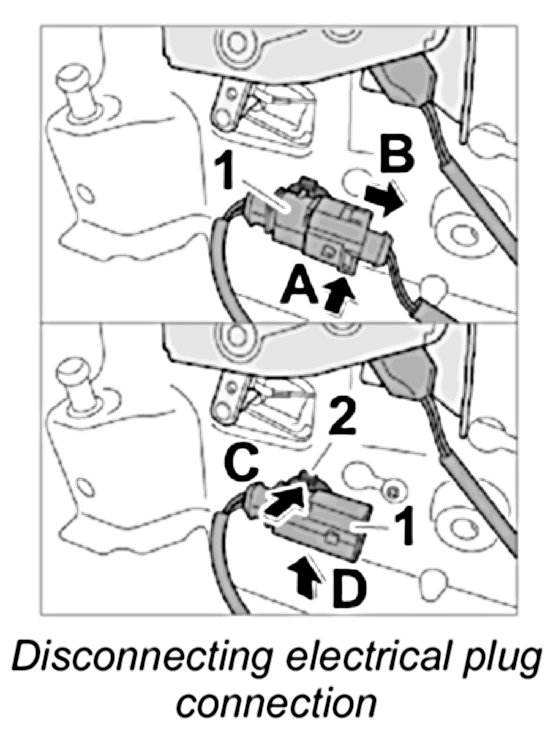 1
B
A

2
C
1
D

Disconnecting electrical plug connection