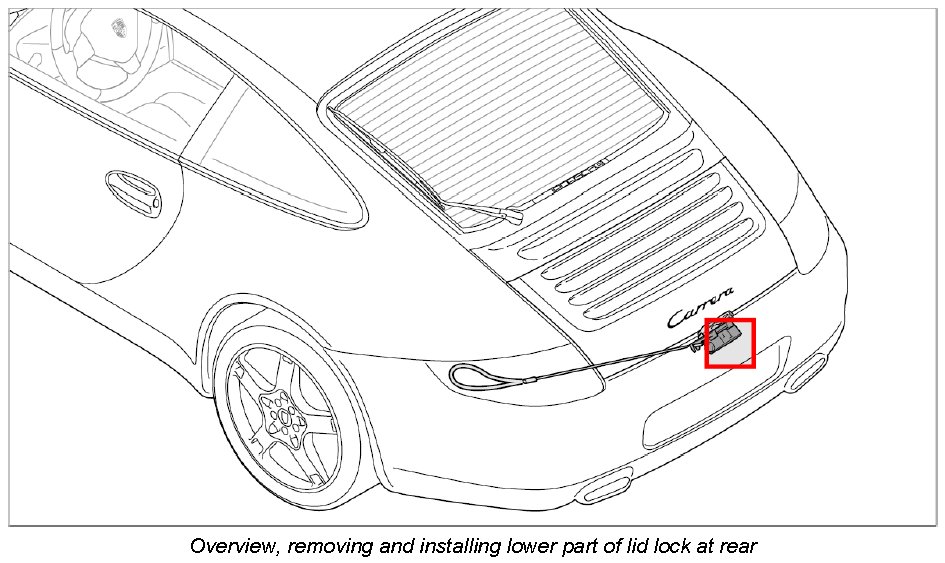 Carrera

Overview, removing and installing lower part of lid lock at rear