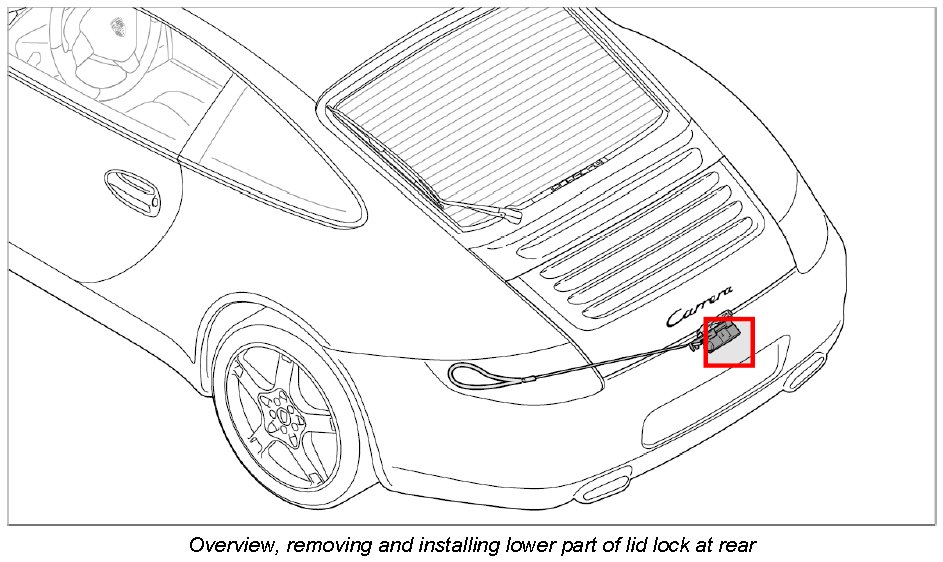 Carrera

Overview, removing and installing lower part of lid lock at rear