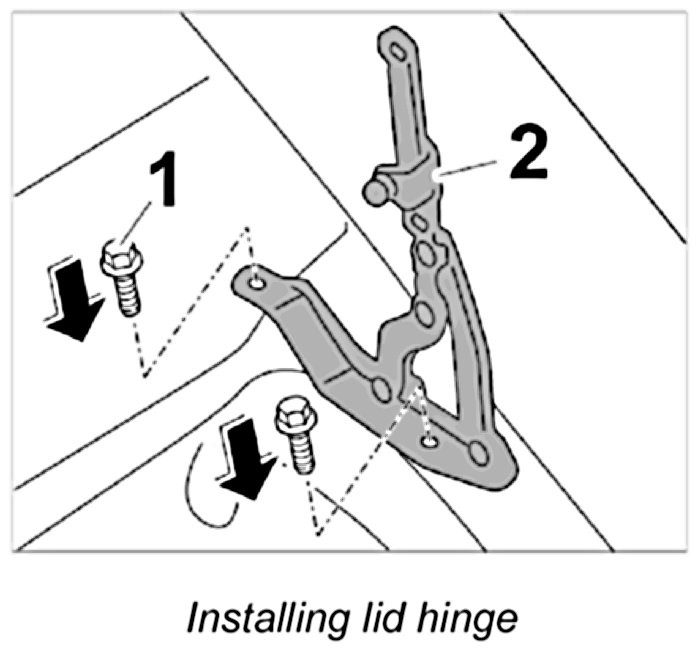 1

2

Installing lid hinge