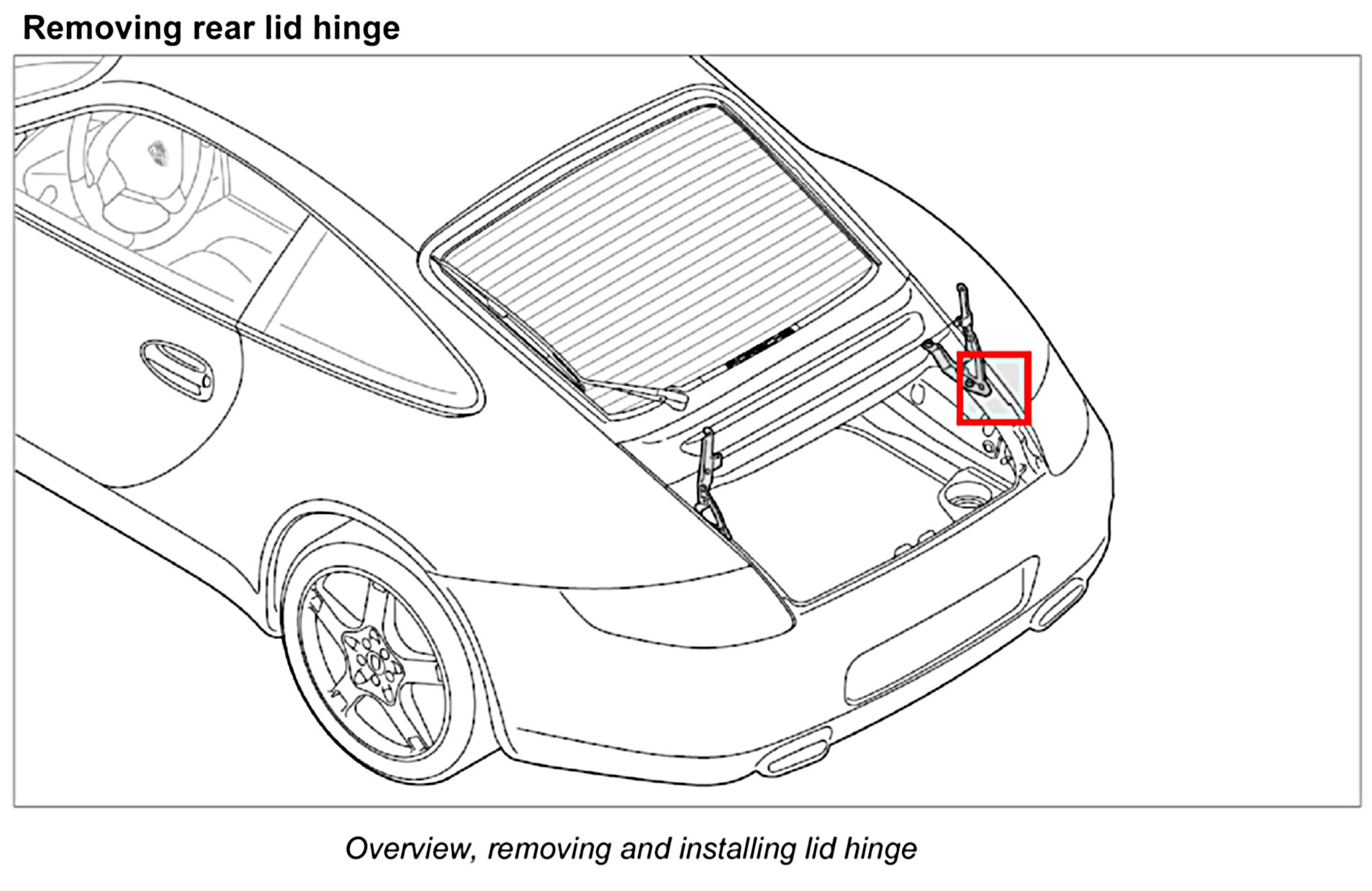 Removing rear lid hinge

Overview, removing and installing lid hinge