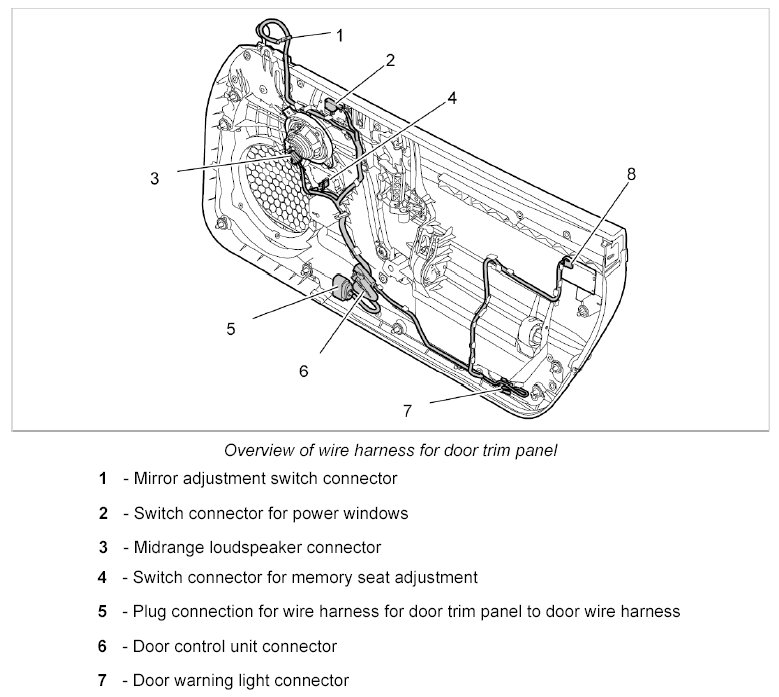 1
2
4
3
8
5
6
7

Overview of wire harness for door trim panel

1 - Mirror adjustment switch connector

2 - Switch connector for power windows

3 - Midrange loudspeaker connector

4 - Switch connector for memory seat adjustment

5 - Plug connection for wire harness for door trim panel to door wire harness

6 - Door control unit connector

7 - Door warning light connector