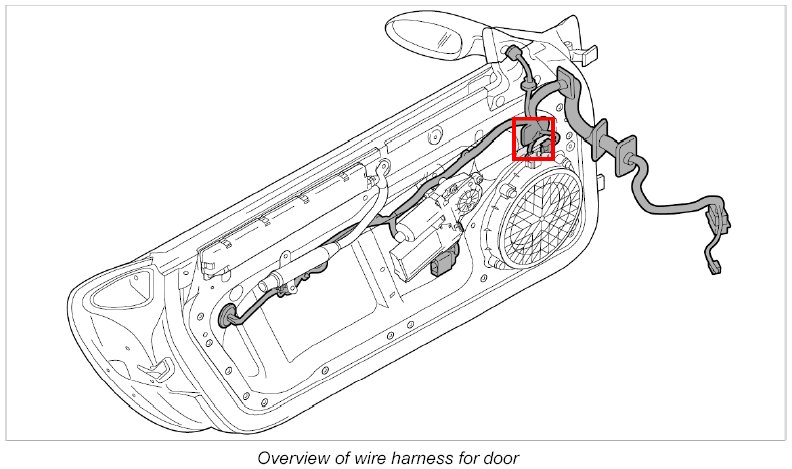 Overview of wire harness for door