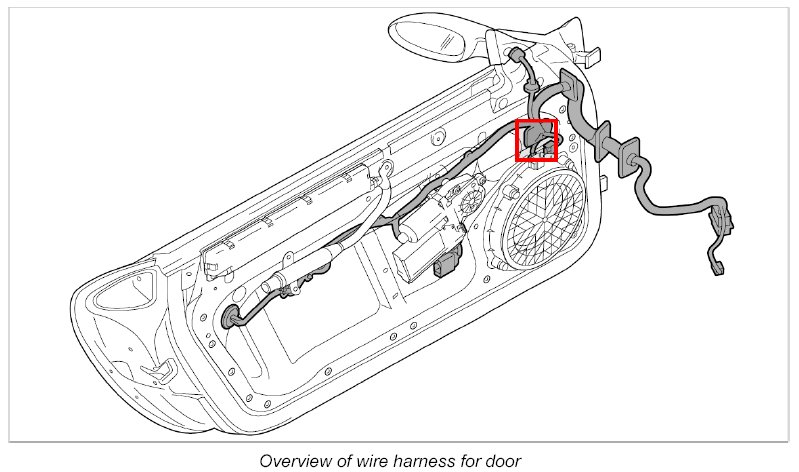 Overview of wire harness for door