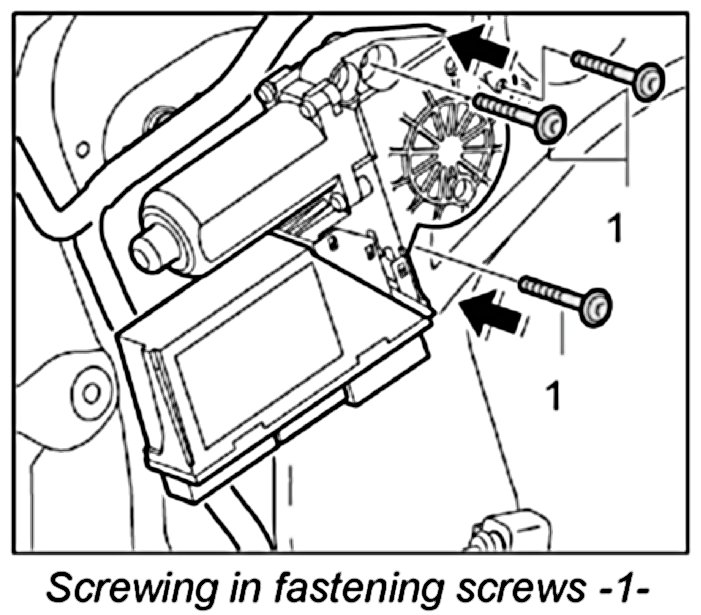 1

1

Screwing in fastening screws -1-