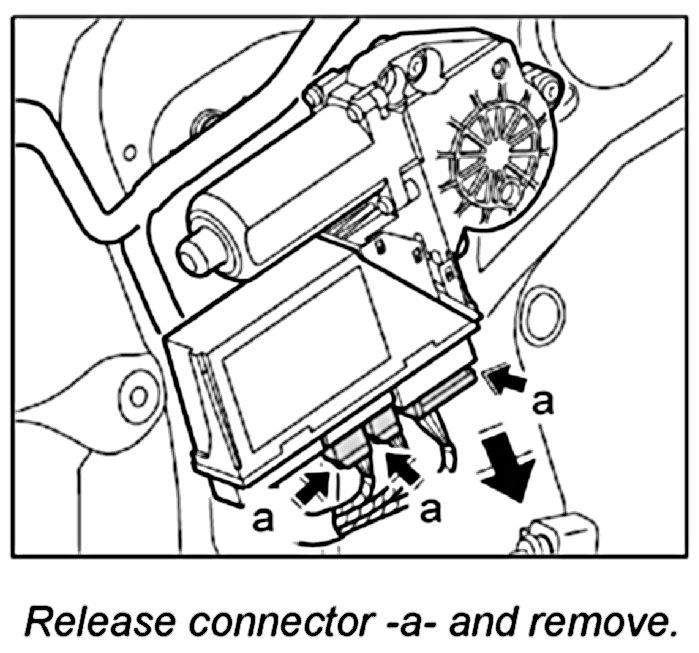 a

a

a

Release connector -a- and remove.