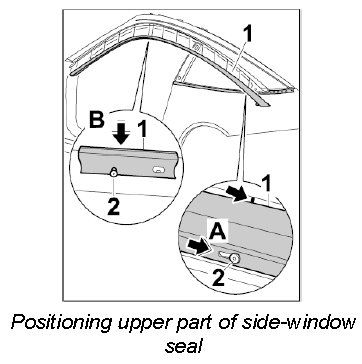 1
B
1
2
1
A
2

Positioning upper part of side-window seal