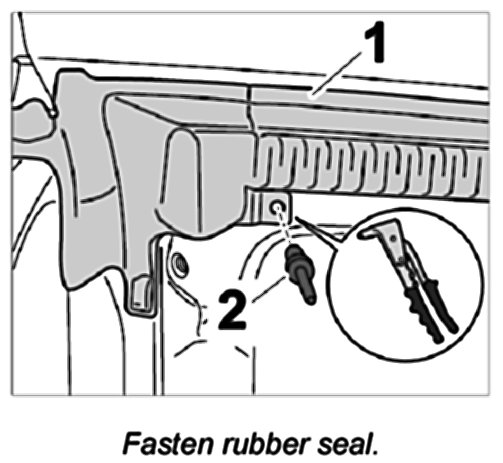 1

2

Fasten rubber seal.