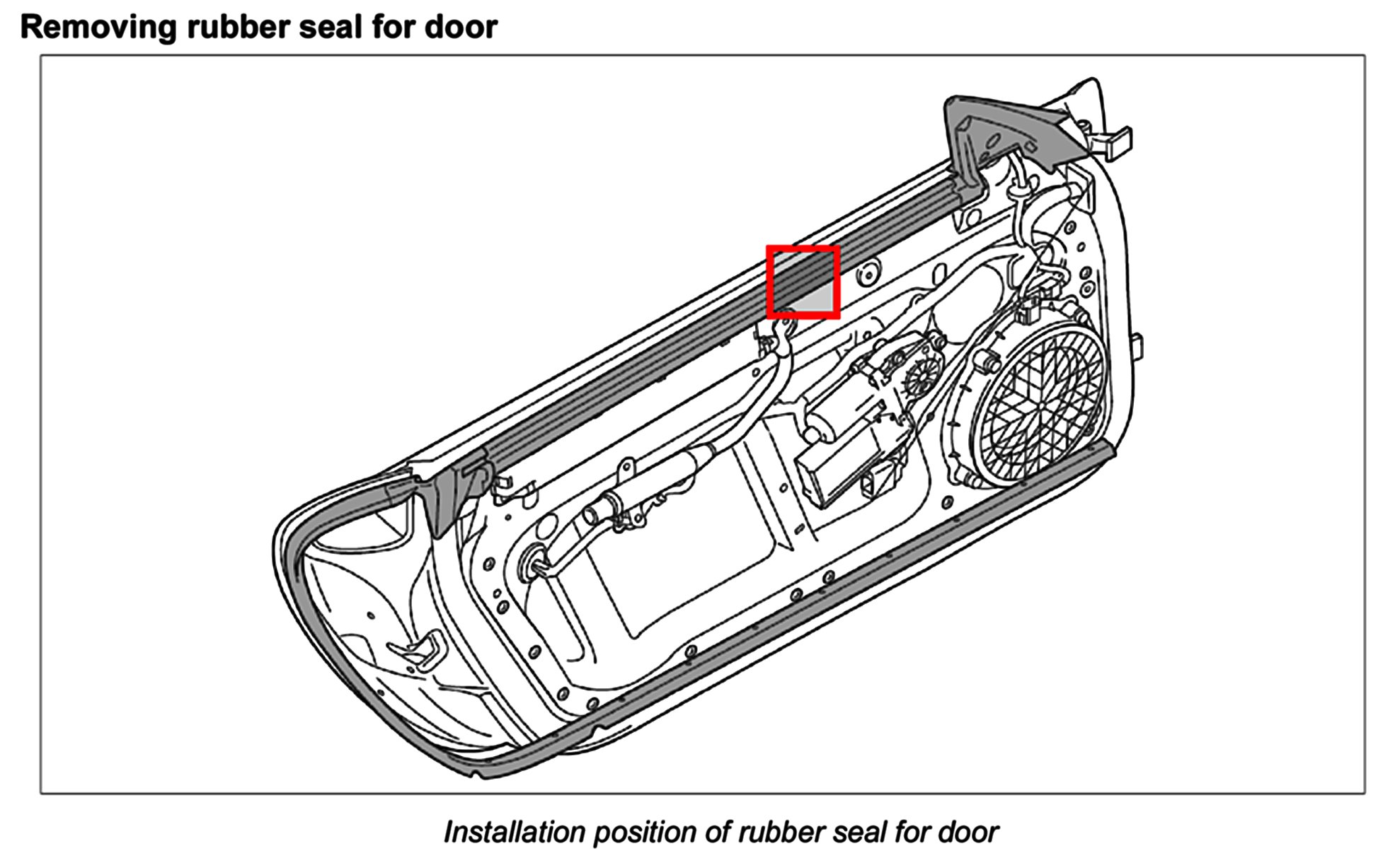 Removing rubber seal for door

Installation position of rubber seal for door