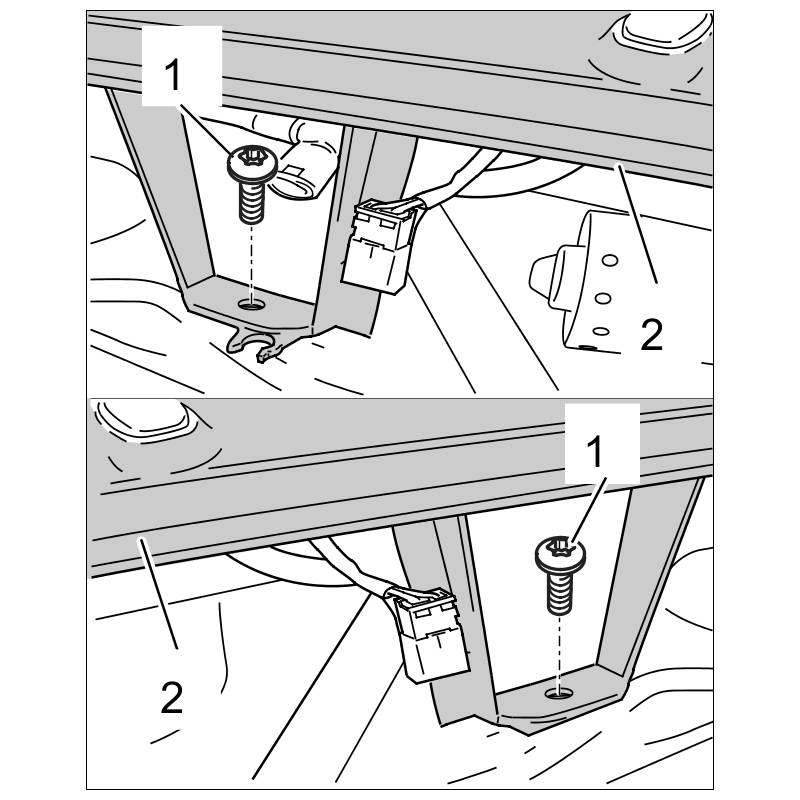 1
2
1
2