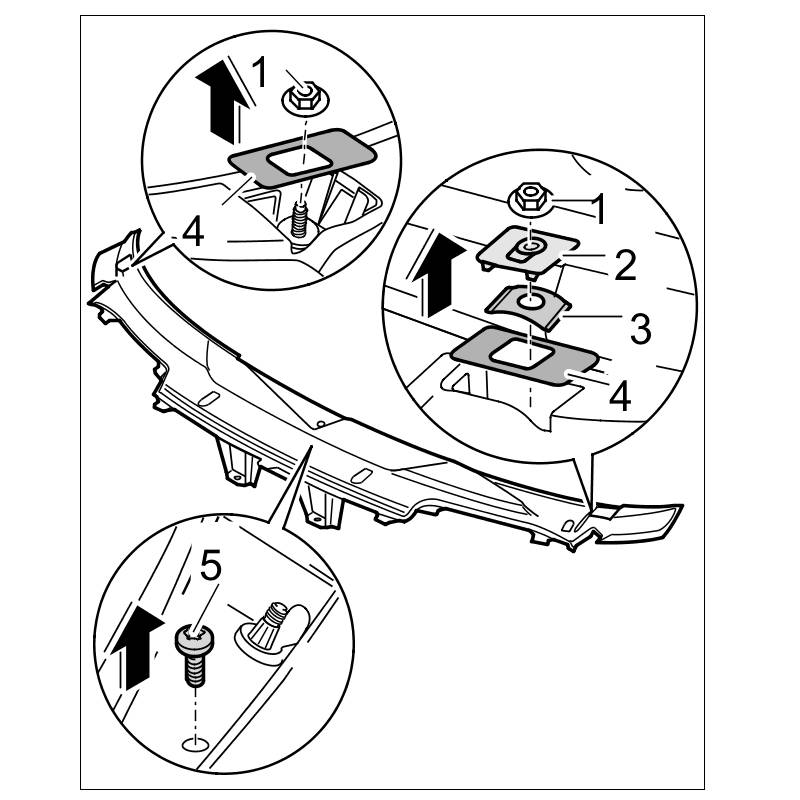 1
4
1
2
3
4
5