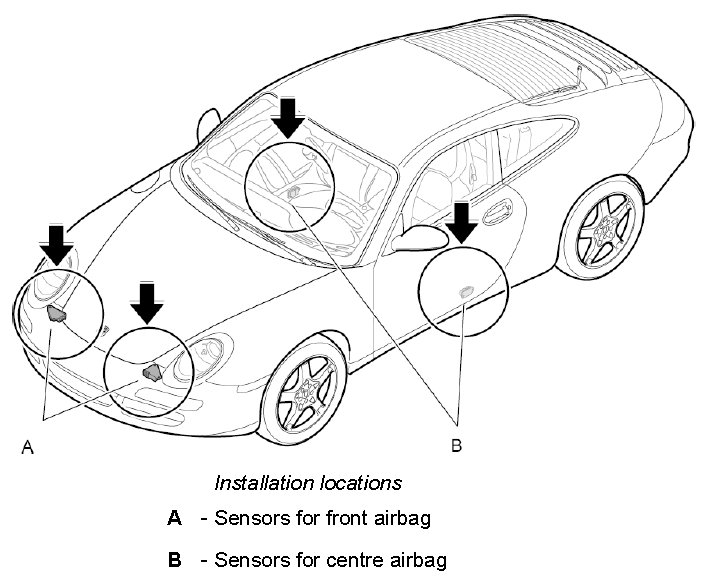 A

B

Installation locations

A - Sensors for front airbag

B - Sensors for centre airbag