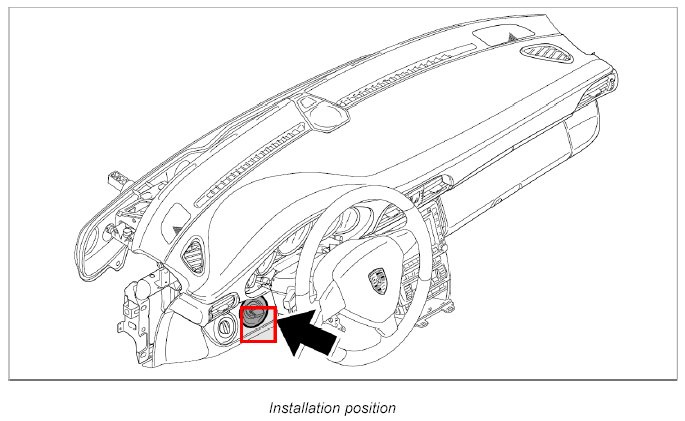 Installation position