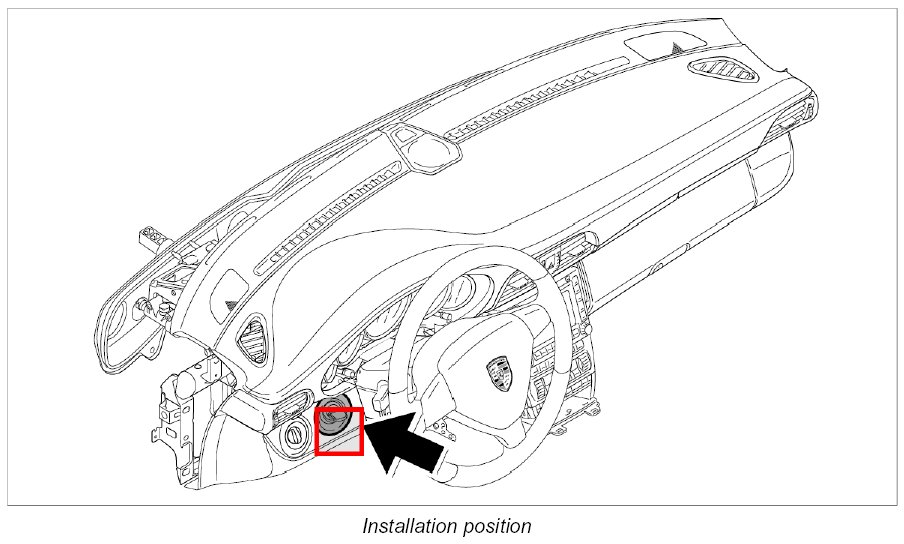 Installation position