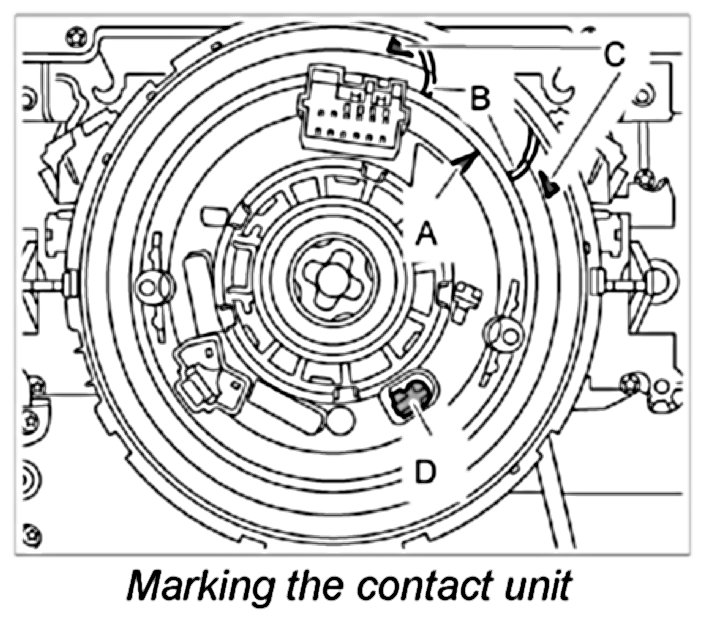 C
B
A
D
Marking the contact unit