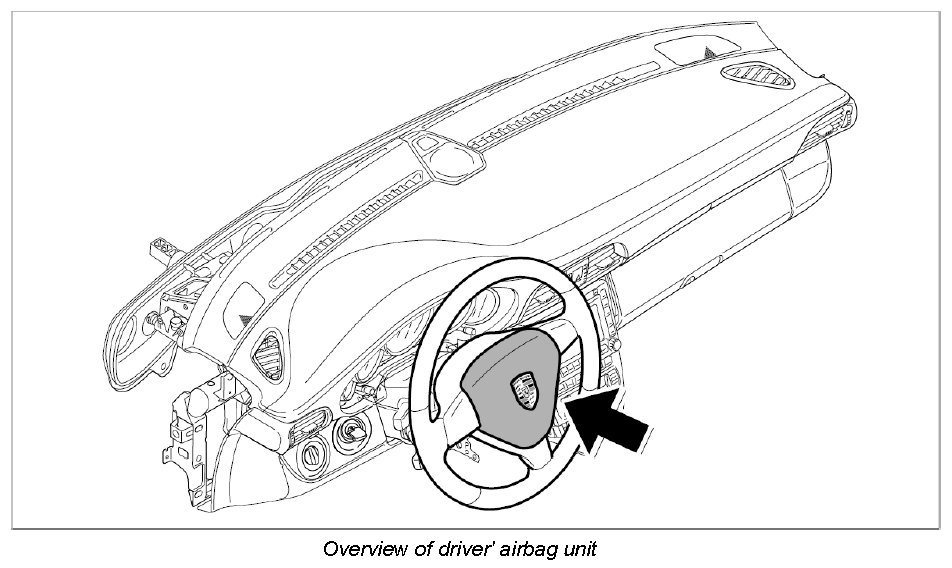 Overview of driver' airbag unit