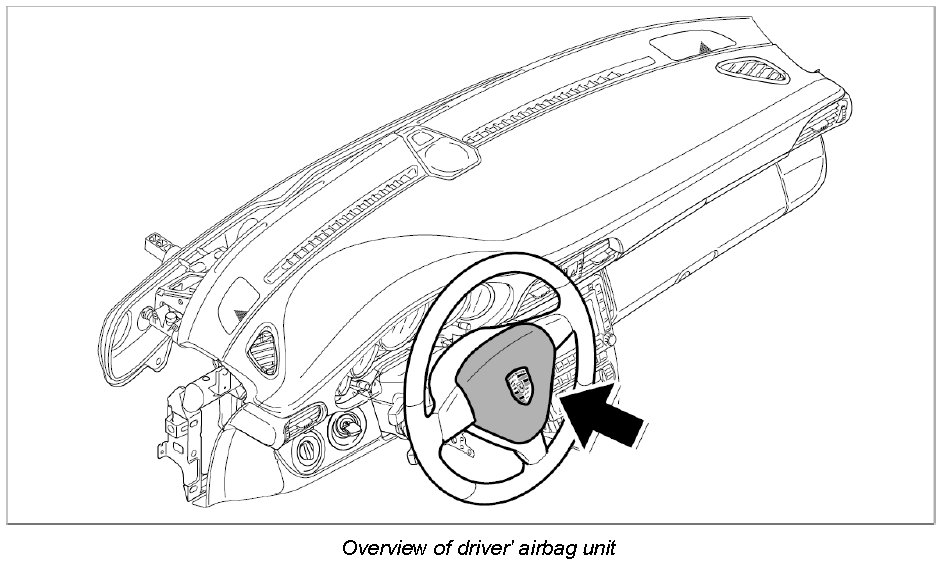 Overview of driver' airbag unit