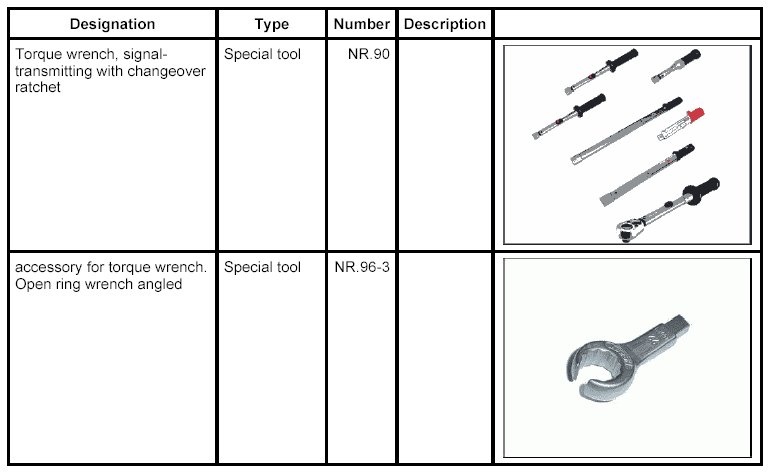 | Designation | Type | Number | Description | |
|---|---|---|---|---|
| Torque wrench, signal-transmitting with changeover ratchet | Special tool | NR.90 | | |
| accessory for torque wrench. Open ring wrench angled | Special tool | NR.96-3 | | |