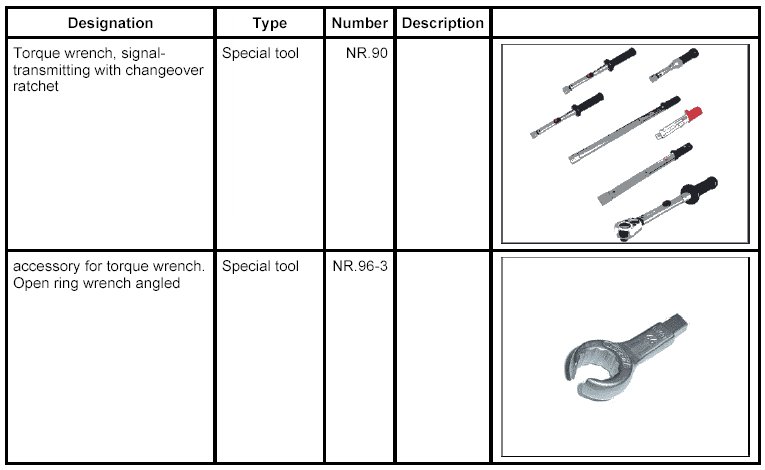 | Designation | Type | Number | Description | |
|---|---|---|---|---|
| Torque wrench, signal-transmitting with changeover ratchet | Special tool | NR.90 | | |
| accessory for torque wrench. Open ring wrench angled | Special tool | NR.96-3 | | |