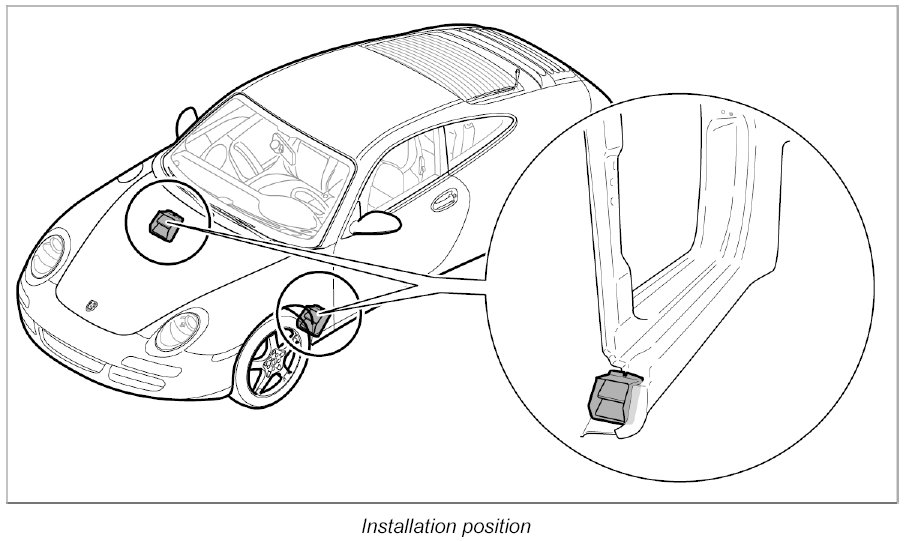 Installation position