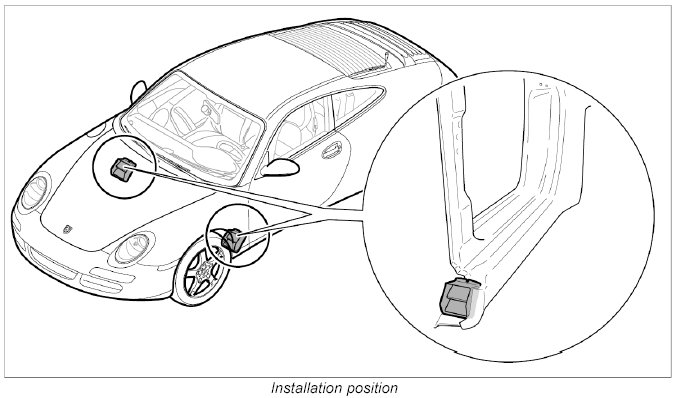 Installation position