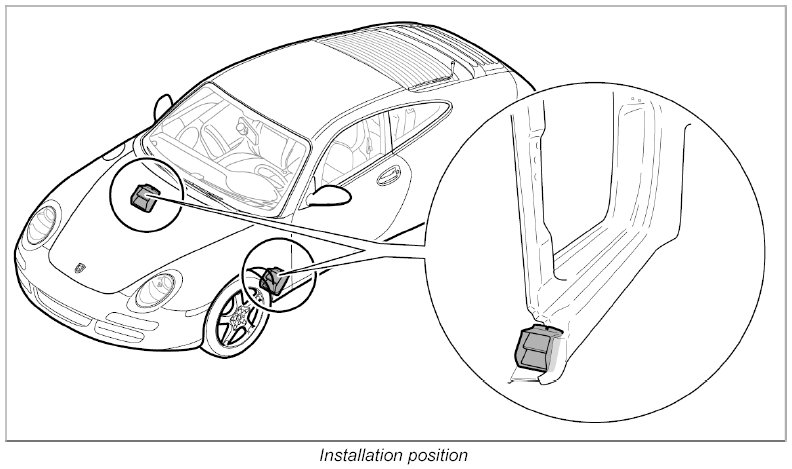 Installation position