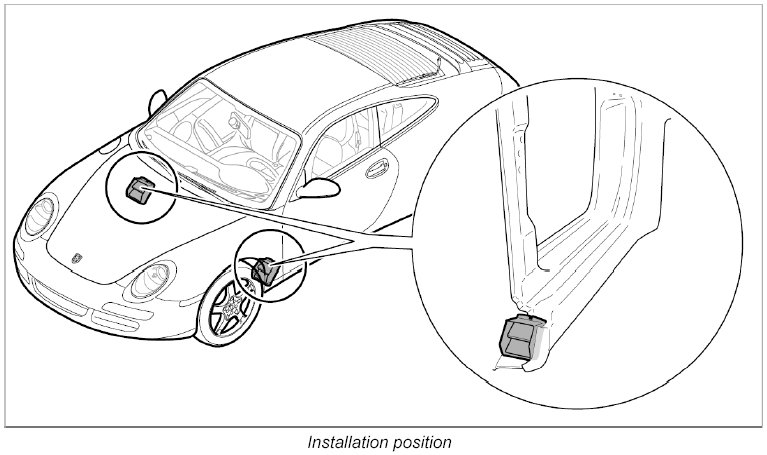 Installation position