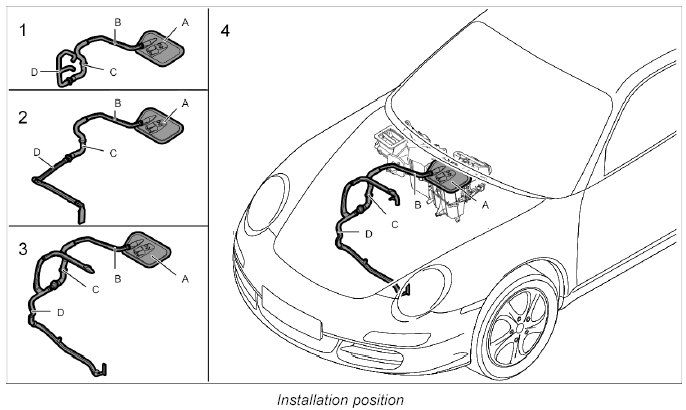 1
B
A
D
C

2
B
A
D
C

3
B
A
C
D

4
B
A
C
D

Installation position