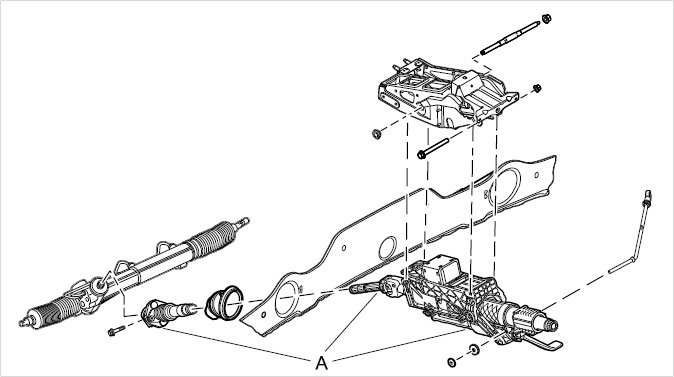 A