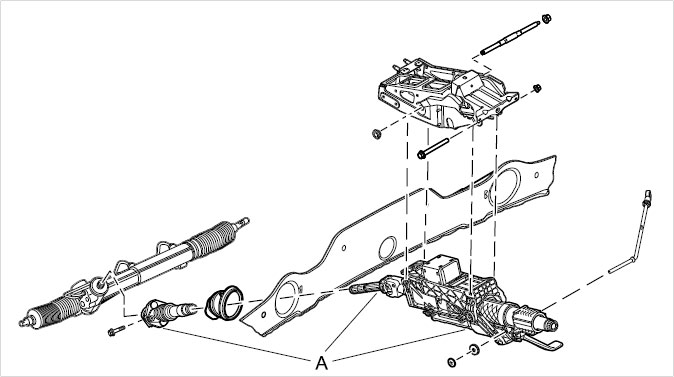 A