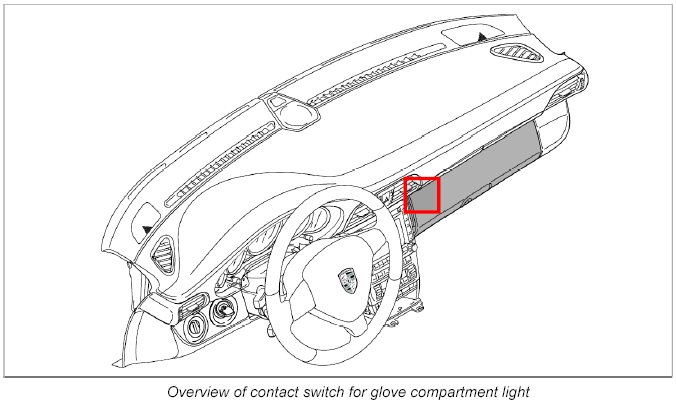 Overview of contact switch for glove compartment light